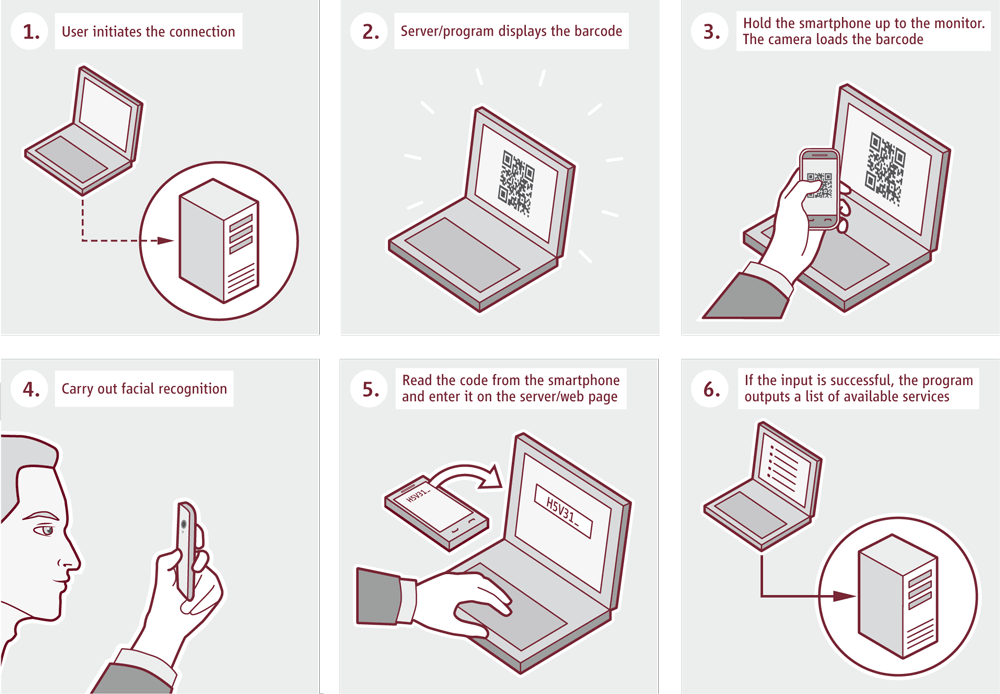 1. User initiates the connection

2. Server/program displays the barcode

3. Hold the smartphone up to the monitor. The camera loads the barcode

4. Carry out facial recognition

5. Read the code from the smartphone and enter it on the server/web page

H5V31

H5V31_

6. If the input is successful, the program outputs a list of available services